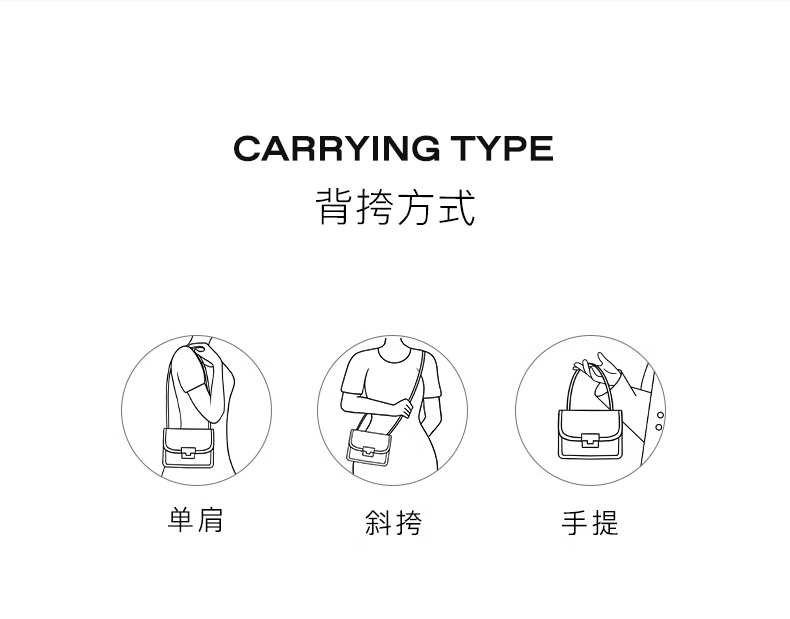 CARRYING TYPE
背挎方式

单肩

斜挎

手提