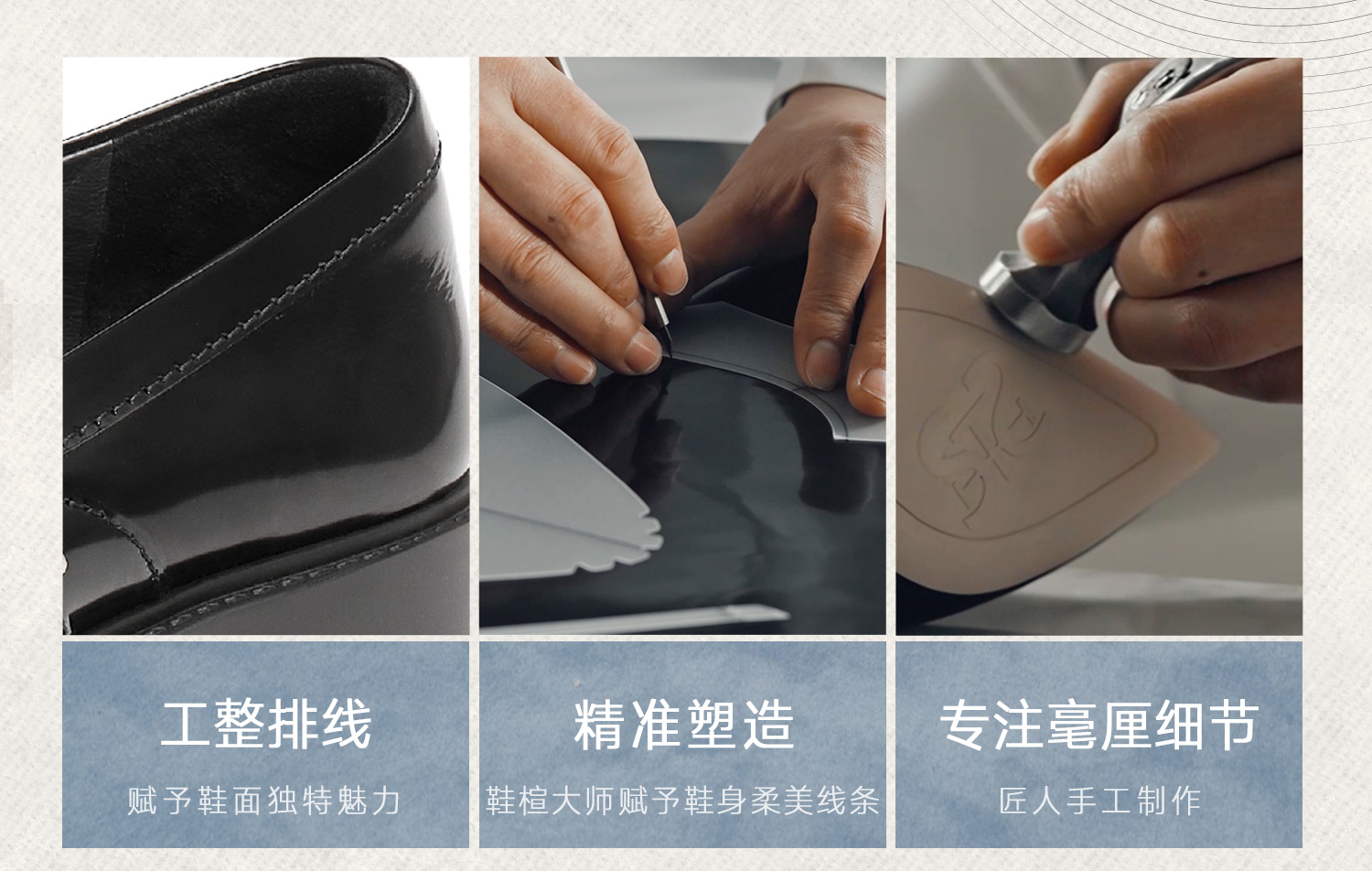 工整排线

赋予鞋面独特魅力

精准塑造

鞋楦大师赋予鞋身柔美线条

专注毫厘细节

匠人手工制作